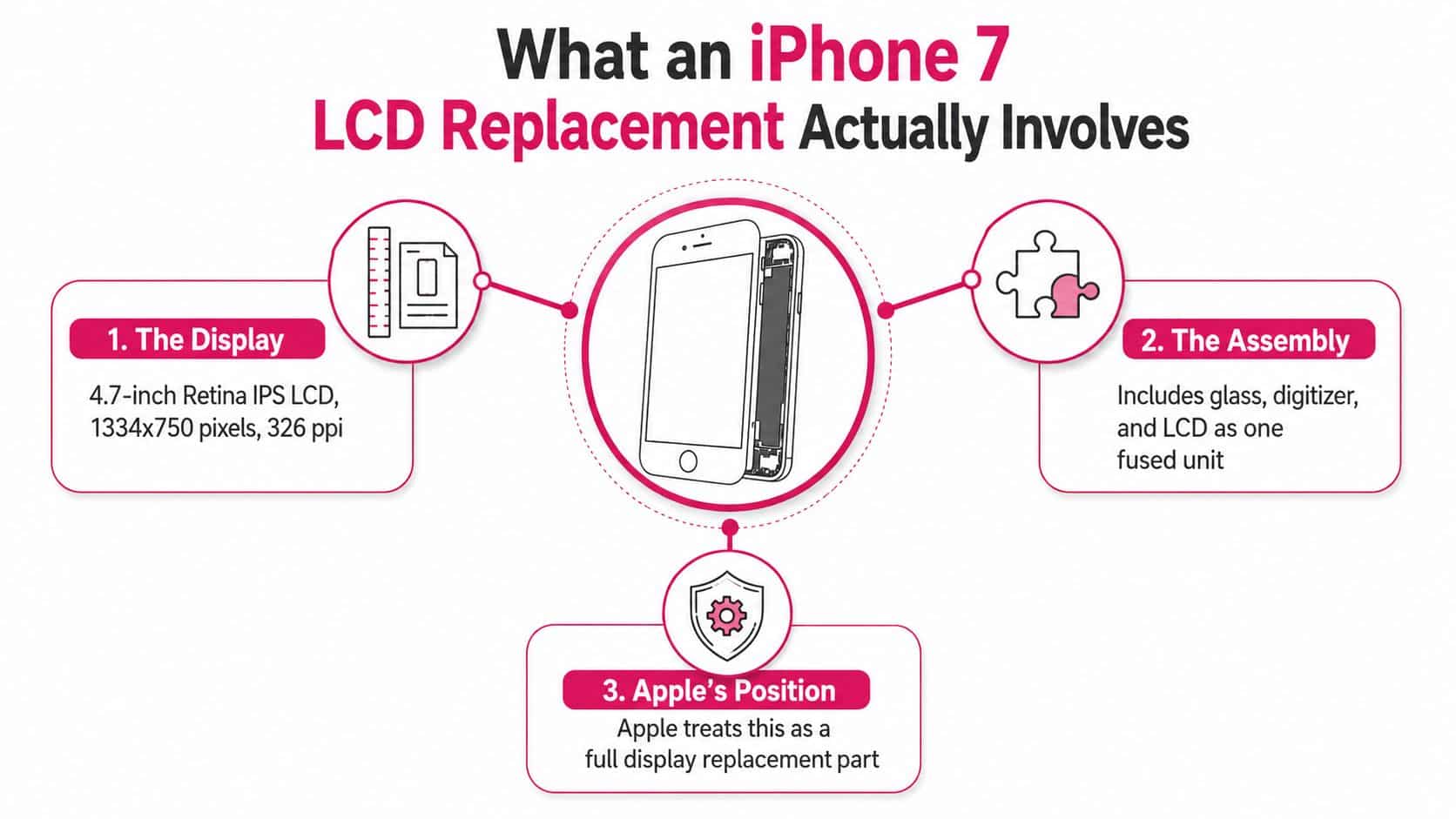 What an iPhone 7 LCD Replacement Actually Involves

1. The Display

4.7-inch Retina IPS LCD, 1334x750 pixels, 326 ppi

2. The Assembly

Includes glass, digitizer, and LCD as one fused unit

3. Apple's Position

Apple treats this as a full display replacement part